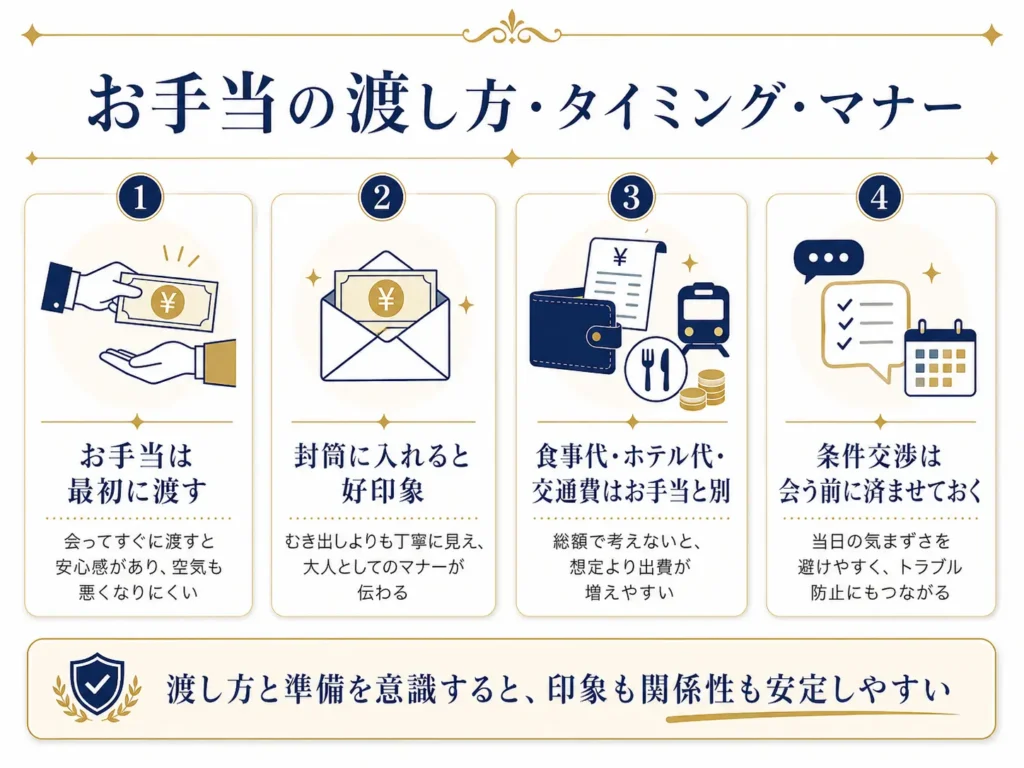 お手当の渡し方・タイミング・マナー

1

¥

お手当は
最初に渡す

会ってすぐに渡すと安心感があり、空気も悪くなりにくい

2

¥

封筒に入れると
好印象

むき出しよりも丁寧に見え、大人としてのマナーが伝わる

3

¥

食事代・ホテル代・
交通費はお手当と別

総額で考えないと、想定より出費が増えやすい

4

条件交渉は
会う前に済ませておく

当日の気まずさを避けやすく、トラブル防止にもつながる

渡し方と準備を意識すると、印象も関係性も安定しやすい