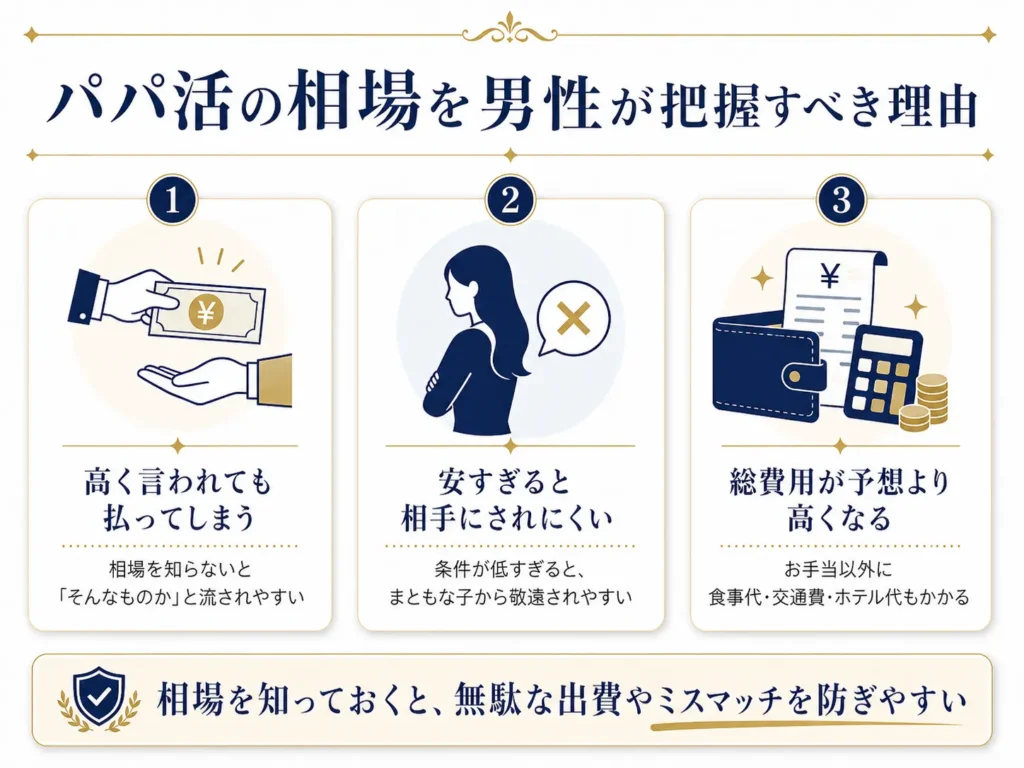 パパ活の相場を男性が把握すべき理由

1

¥

高く言われても払ってしまう

相場を知らないと「そんなものか」と流されやすい

2

安すぎると相手にされにくい

条件が低すぎると、まともな子から敬遠されやすい

3

¥

総費用が予想より高くなる

お手当以外に食事代・交通費・ホテル代もかかる

相場を知っておくと、無駄な出費やミスマッチを防ぎやすい